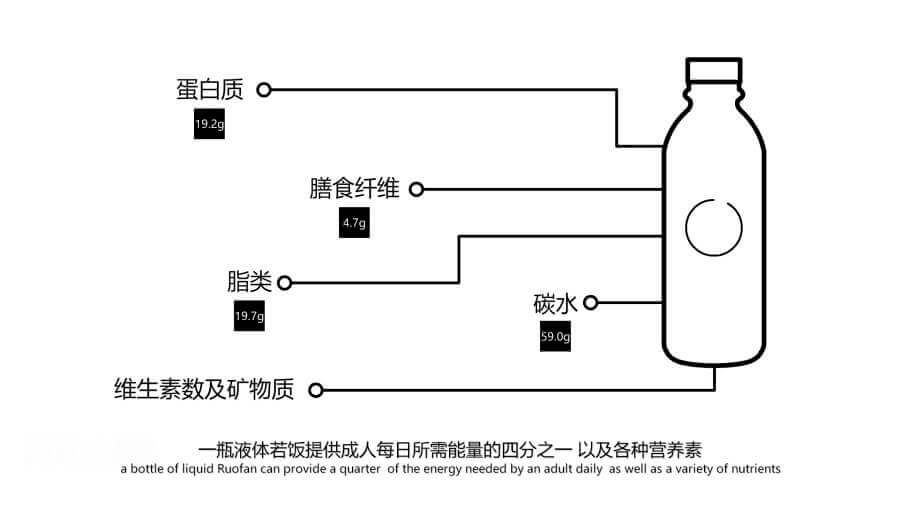 蛋白质
19.2g

膳食纤维
4.7g

脂类
19.7g

碳水
59.0g

维生素数及矿物质

一瓶液体若饭提供成人每日所需能量的四分之一 以及各种营养素
a bottle of liquid Ruofan can provide a quarter of the energy needed by an adult daily as well as a variety of nutrients